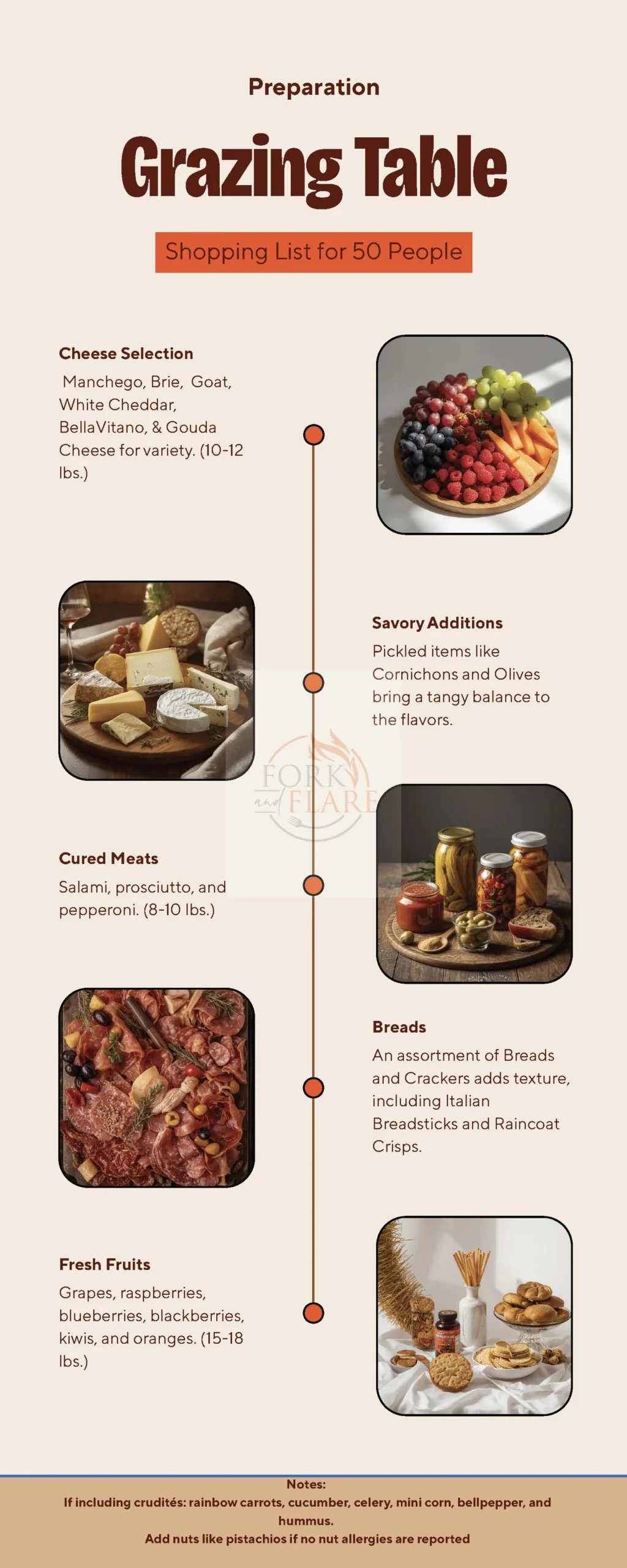 Preparation

Grazing Table

Shopping List for 50 People

Cheese Selection
Manchego, Brie, Goat, White Cheddar, BellaVitano, & Gouda Cheese for variety. (10-12 lbs.)

Savory Additions
Pickled items like Cornichons and Olives bring a tangy balance to the flavors.

FORK and FLARE

Cured Meats
Salami, prosciutto, and pepperoni. (8-10 lbs.)

Breads
An assortment of Breads and Crackers adds texture, including Italian Breadsticks and Raincoat Crisps.

Fresh Fruits
Grapes, raspberries, blueberries, blackberries, kiwis, and oranges. (15-18 lbs.)

Notes:
If including crudités: rainbow carrots, cucumber, celery, mini corn, bellpepper, and hummus.
Add nuts like pistachios if no nut allergies are reported